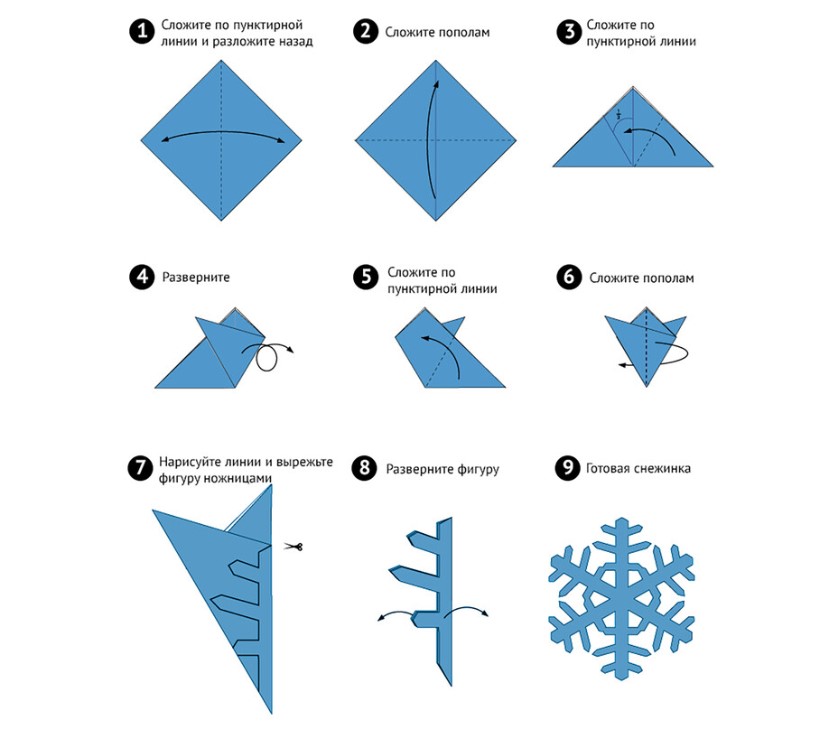 1 Сложите по пунктирной линии и разложите назад

2 Сложите пополам

3 Сложите по пунктирной линии

$\frac{1}{3}$

4 Разверните

5 Сложите по пунктирной линии

6 Сложите пополам

7 Нарисуйте линии и вырежьте фигуру ножницами

8 Разверните фигуру

9 Готовая снежинка