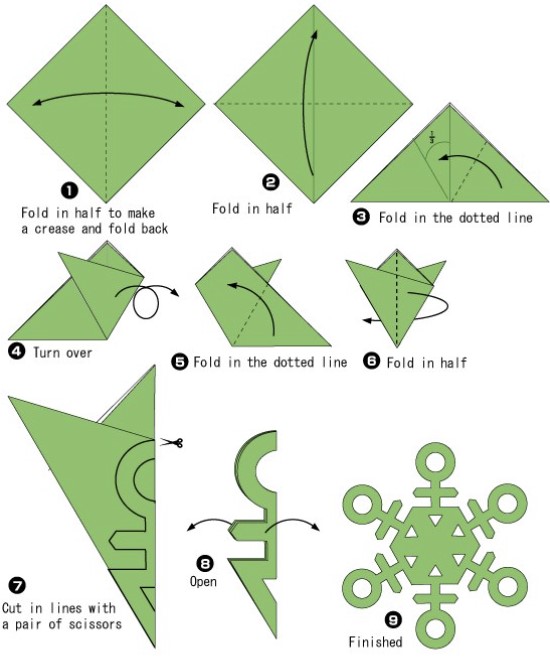 1
Fold in half to make a crease and fold back

2
Fold in half

$\frac{1}{3}$

3 Fold in the dotted line

4 Turn over

5 Fold in the dotted line

6 Fold in half

7
Cut in lines with a pair of scissors

8
Open

9
Finished